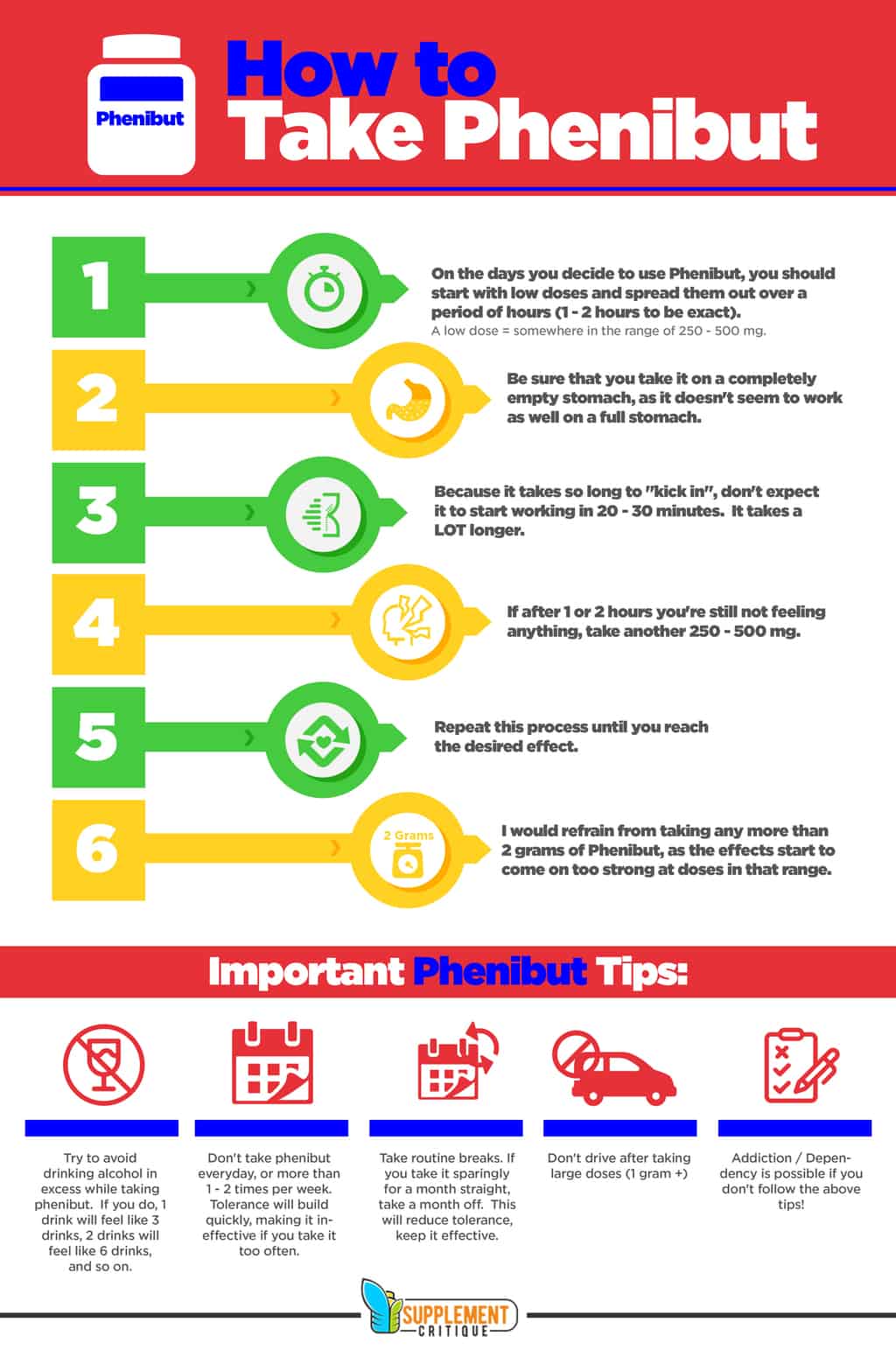 Phenibut

How to Take Phenibut

1

On the days you decide to use Phenibut, you should start with low doses and spread them out over a period of hours (1 - 2 hours to be exact).
A low dose = somewhere in the range of 250 - 500 mg.

2

Be sure that you take it on a completely empty stomach, as it doesn't seem to work as well on a full stomach.

3

Because it takes so long to "kick in", don't expect it to start working in 20 - 30 minutes. It takes a LOT longer.

4

If after 1 or 2 hours you're still not feeling anything, take another 250 - 500 mg.

5

Repeat this process until you reach the desired effect.

6

2 Grams

I would refrain from taking any more than 2 grams of Phenibut, as the effects start to come on too strong at doses in that range.

Important Phenibut Tips:

Try to avoid drinking alcohol in excess while taking phenibut. If you do, 1 drink will feel like 3 drinks, 2 drinks will feel like 6 drinks, and so on.

Don't take phenibut everyday, or more than 1 - 2 times per week. Tolerance will build quickly, making it ineffective if you take it too often.

Take routine breaks. If you take it sparingly for a month straight, take a month off. This will reduce tolerance, keep it effective.

Don't drive after taking large doses (1 gram +)

Addiction / Dependency is possible if you don't follow the above tips!

SUPPLEMENT CRITIQUE