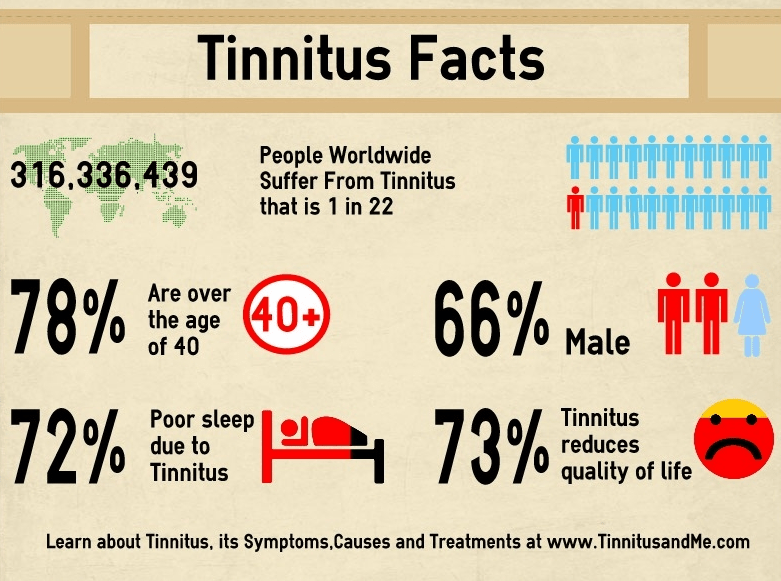 Tinnitus Facts

316,336,439

People Worldwide Suffer From Tinnitus that is 1 in 22

78%

Are over the age of 40

40+

66%

Male

72%

Poor sleep due to Tinnitus

73%

Tinnitus reduces quality of life

Learn about Tinnitus, its Symptoms,Causes and Treatments at www.TinnitusandMe.com